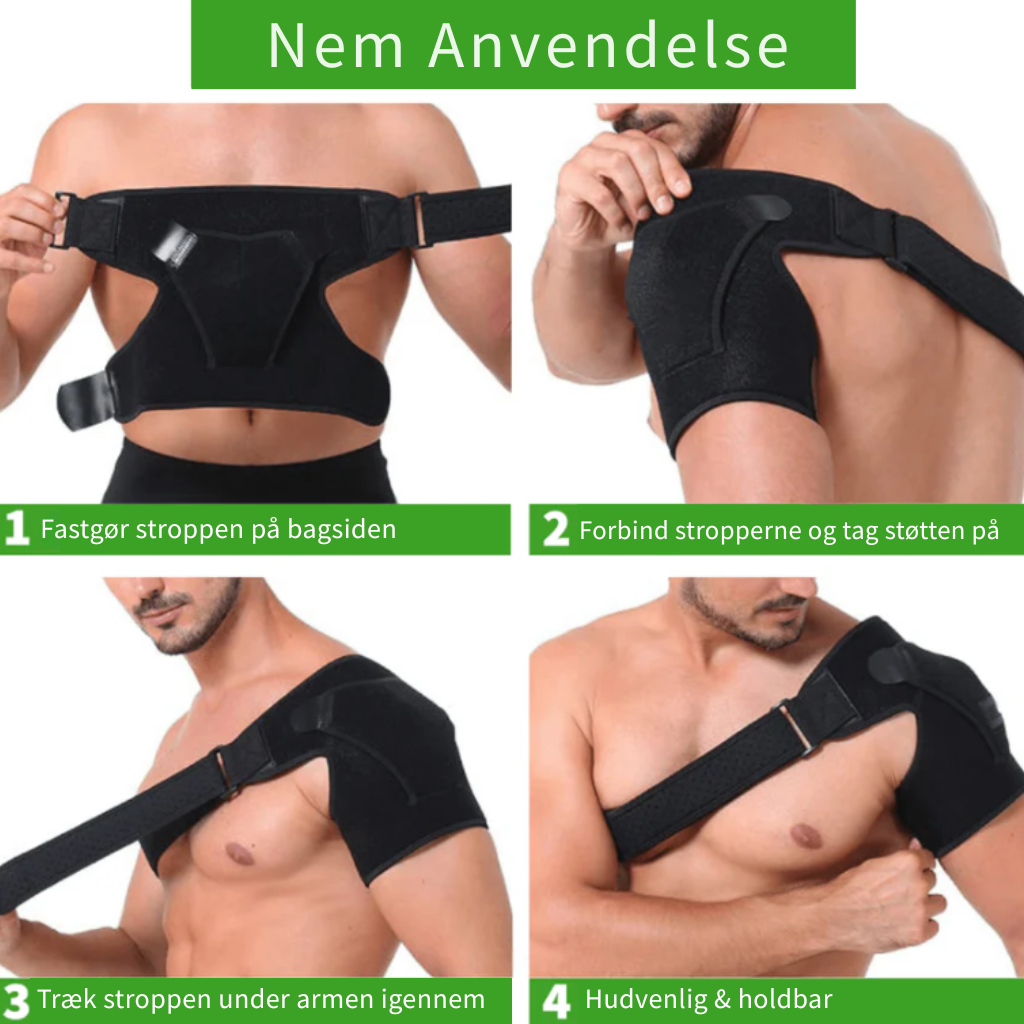 Nem Anvendelse

1 Fastgør stroppen på bagsiden

2 Forbind stropperne og tag støtten på

3 Træk stroppen under armen igennem

4 Hudvenlig & holdbar