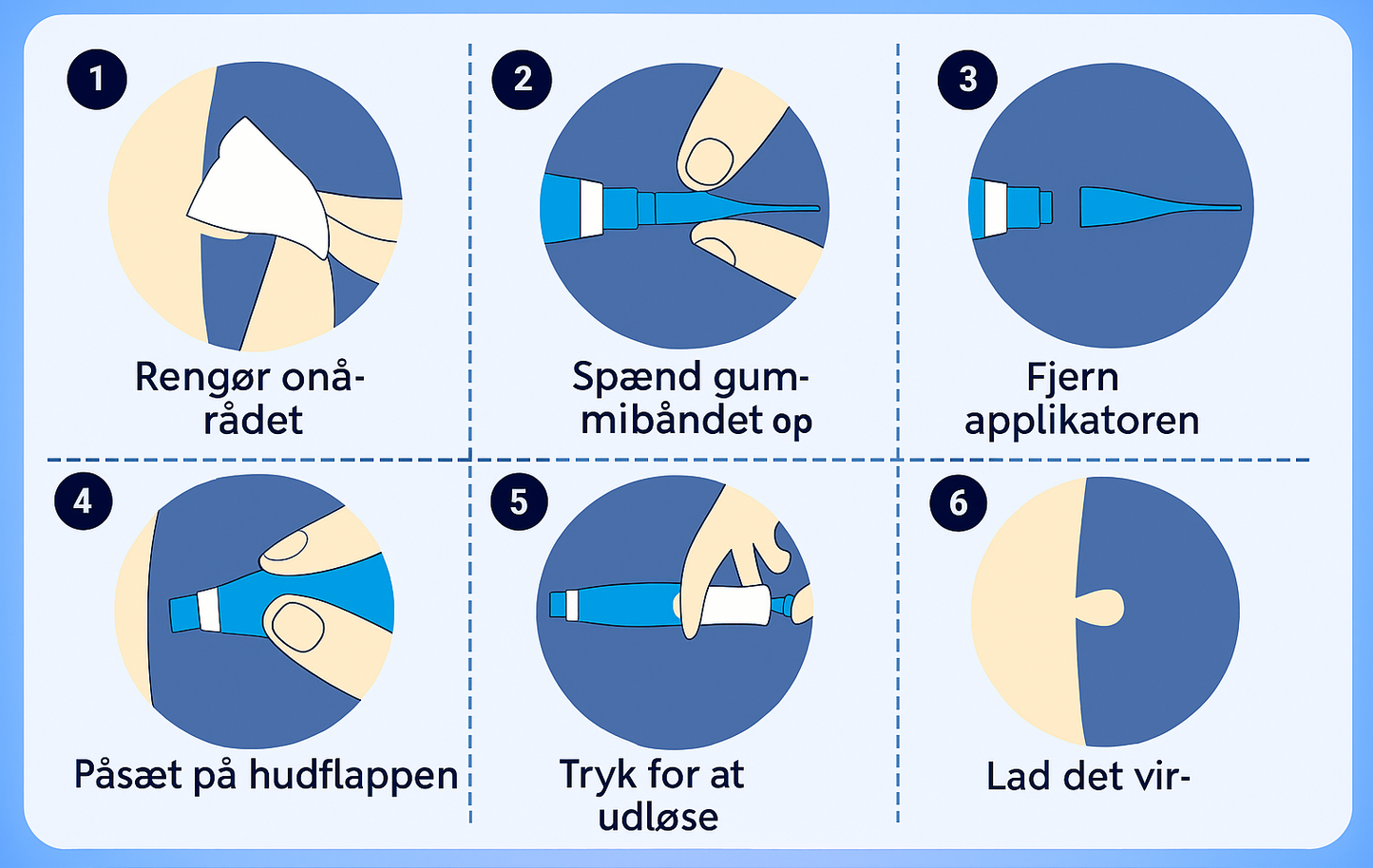 1
Rengør onårådet

2
Spænd gummibåndet op

3
Fjern applikatoren

4
Påsæt på hudflappen

5
Tryk for at udløse

6
Lad det vir-