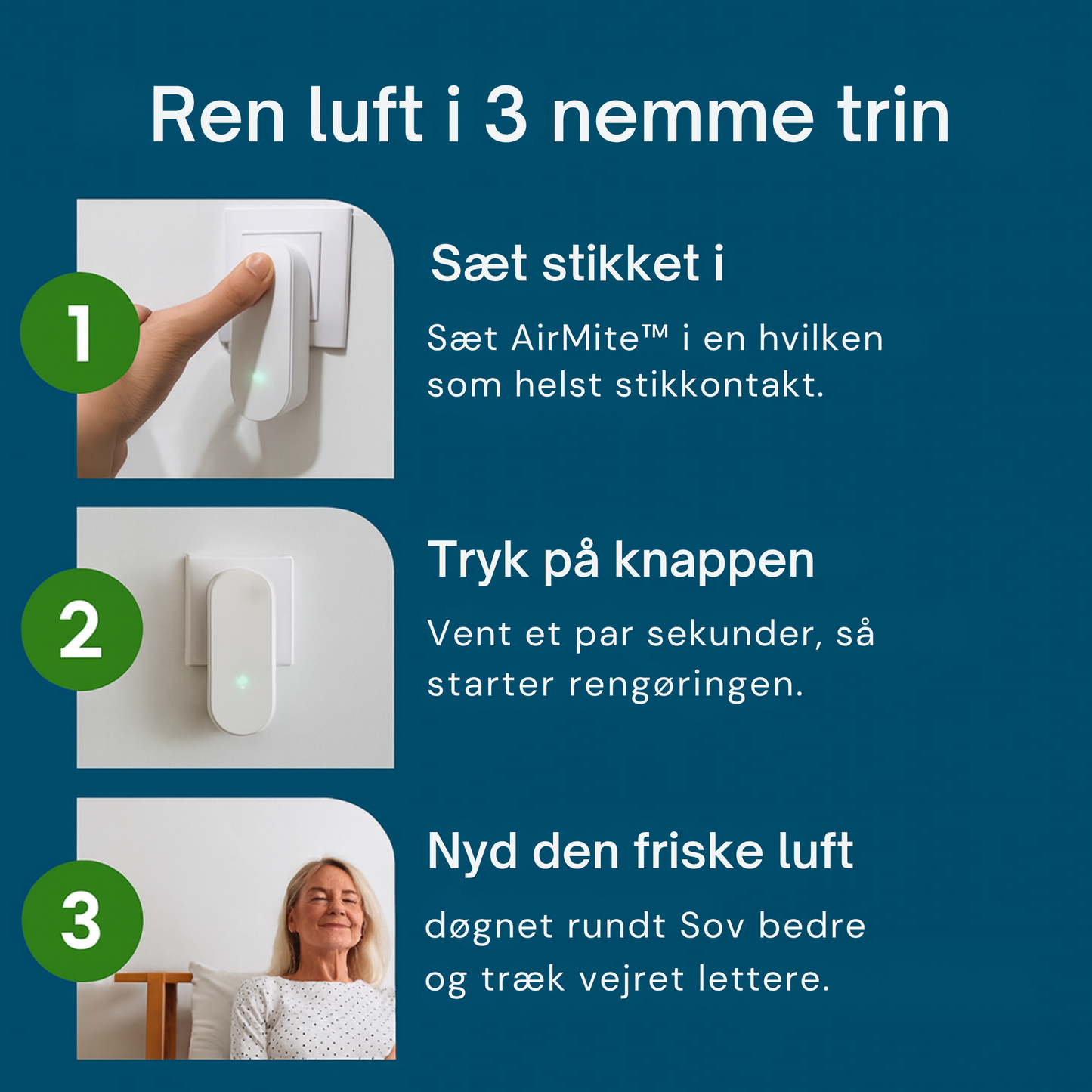 Ren luft i 3 nemme trin

1

Sæt stikket i

Sæt AirMite™ i en hvilken som helst stikkontakt.

2

Tryk på knappen

Vent et par sekunder, så starter rengøringen.

3

Nyd den friske luft

døgnet rundt Sov bedre og træk vejret lettere.