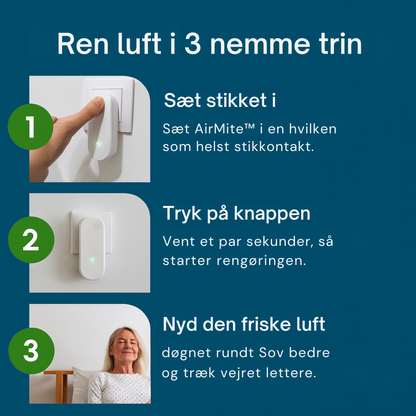 Ren luft i 3 nemme trin

1

Sæt stikket i

Sæt AirMite™ i en hvilken som helst stikkontakt.

2

Tryk på knappen

Vent et par sekunder, så starter rengøringen.

3

Nyd den friske luft

døgnet rundt Sov bedre og træk vejret lettere.