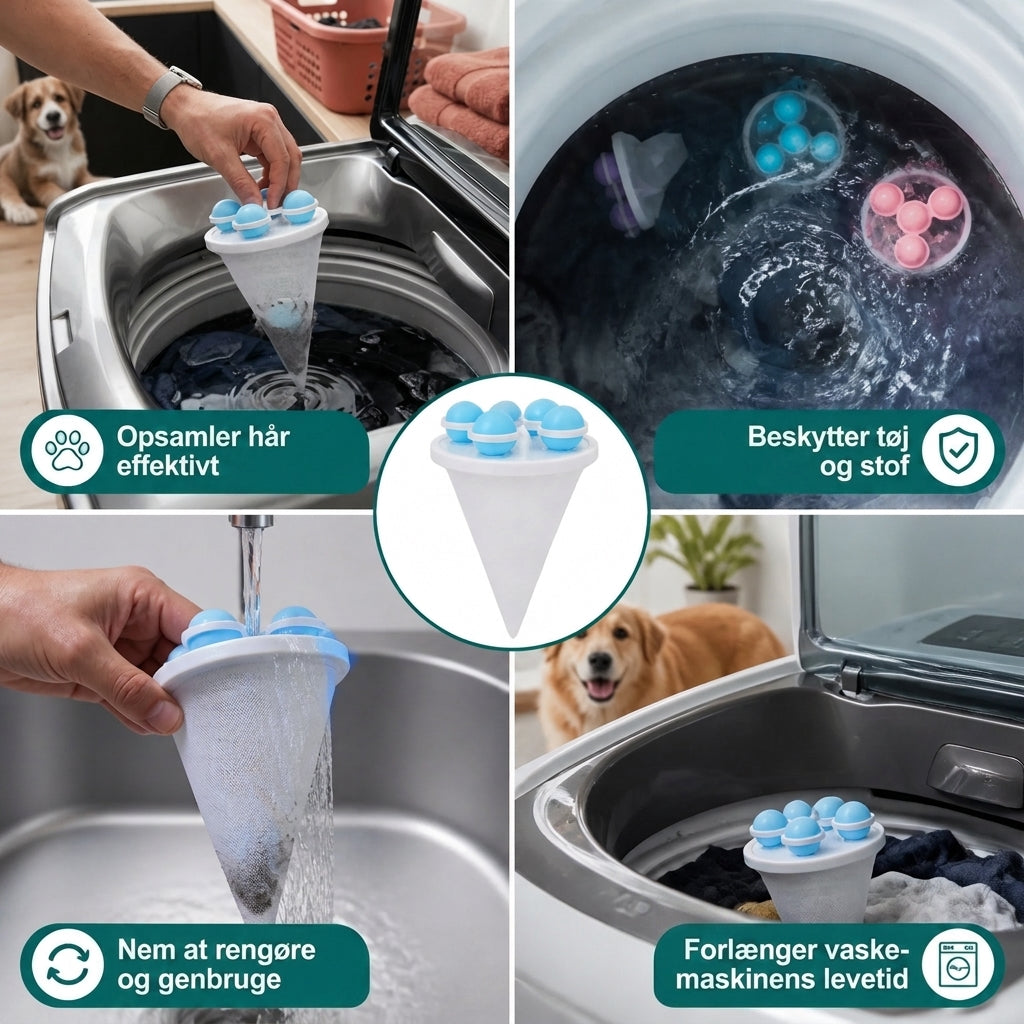 Opsamler hår effektivt

Beskytter tøj og stof

Nem at rengøre og genbruge

Forlænger vaskemaskinens levetid